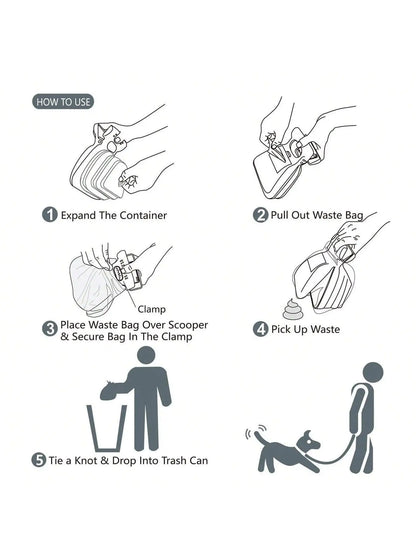 HOW TO USE

1 Expand The Container

2 Pull Out Waste Bag

Clamp

3 Place Waste Bag Over Scooper & Secure Bag In The Clamp

4 Pick Up Waste

5 Tie a Knot & Drop Into Trash Can